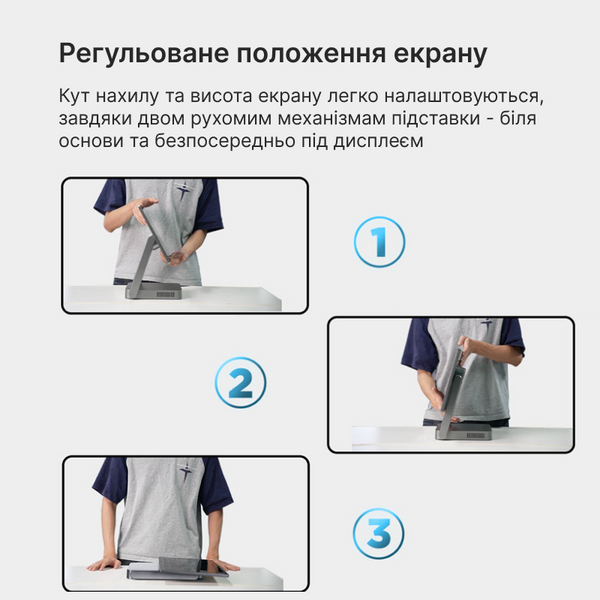 Регульоване положення екрану

Кут нахилу та висота екрану легко налаштовуються, завдяки двом рухомим механізмам підставки - біля основи та безпосередньо під дисплеєм

1

2

3